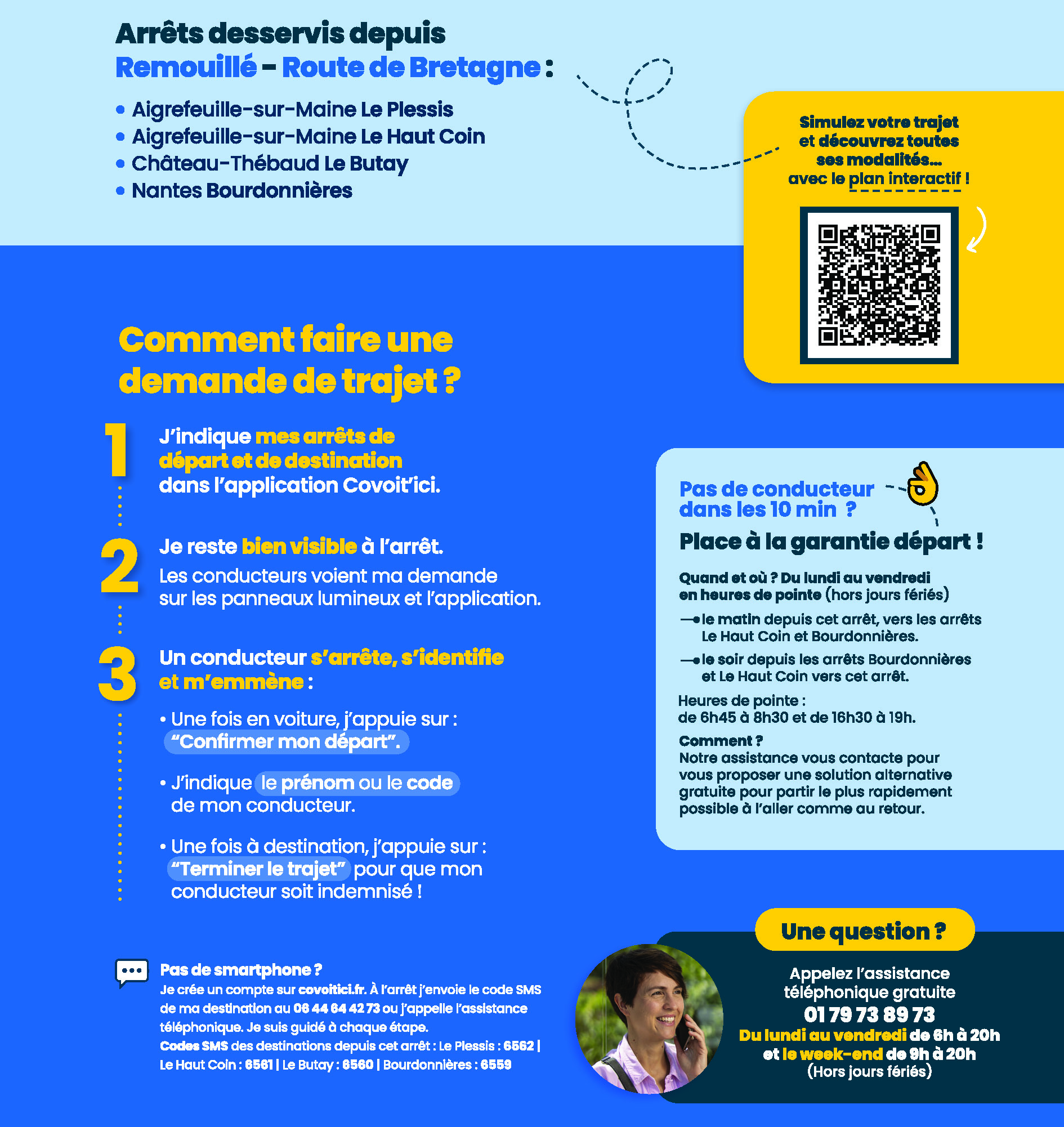 Arrêts desservis depuis Remouillé - Route de Bretagne :

• Aigrefeuille-sur-Maine Le Plessis
• Aigrefeuille-sur-Maine Le Haut Coin
• Château-Thébaud Le Butay
• Nantes Bourdonnières

Simulez votre trajet et découvrez toutes ses modalités... avec le plan interactif !

Comment faire une demande de trajet ?

1 J'indique mes arrêts de départ et de destination dans l'application Covoit'ici.

2 Je reste bien visible à l'arrêt. Les conducteurs voient ma demande sur les panneaux lumineux et l'application.

3 Un conducteur s'arrête, s'identifie et m'emmène :

• Une fois en voiture, j'appuie sur : "Confirmer mon départ".

• J'indique le prénom ou le code de mon conducteur.

• Une fois à destination, j'appuie sur : "Terminer le trajet" pour que mon conducteur soit indemnisé !

Pas de conducteur dans les 10 min ?

Place à la garantie départ !

Quand et où ? Du lundi au vendredi en heures de pointe (hors jours fériés)

le matin depuis cet arrêt, vers les arrêts Le Haut Coin et Bourdonnières.

le soir depuis les arrêts Bourdonnières et Le Haut Coin vers cet arrêt.

Heures de pointe : de 6h45 à 8h30 et de 16h30 à 19h.

Comment ?
Notre assistance vous contacte pour vous proposer une solution alternative gratuite pour partir le plus rapidement possible à l'aller comme au retour.

Pas de smartphone ?
Je crée un compte sur covoitici.fr. À l'arrêt j'envoie le code SMS de ma destination au 06 44 64 42 73 ou j'appelle l'assistance téléphonique. Je suis guidé à chaque étape.
Codes SMS des destinations depuis cet arrêt : Le Plessis : 6562 | Le Haut Coin : 6561 | Le Butay : 6560 | Bourdonnières : 6559

Une question ?

Appelez l'assistance téléphonique gratuite
01 79 73 89 73
Du lundi au vendredi de 6h à 20h et le week-end de 9h à 20h
(Hors jours fériés)